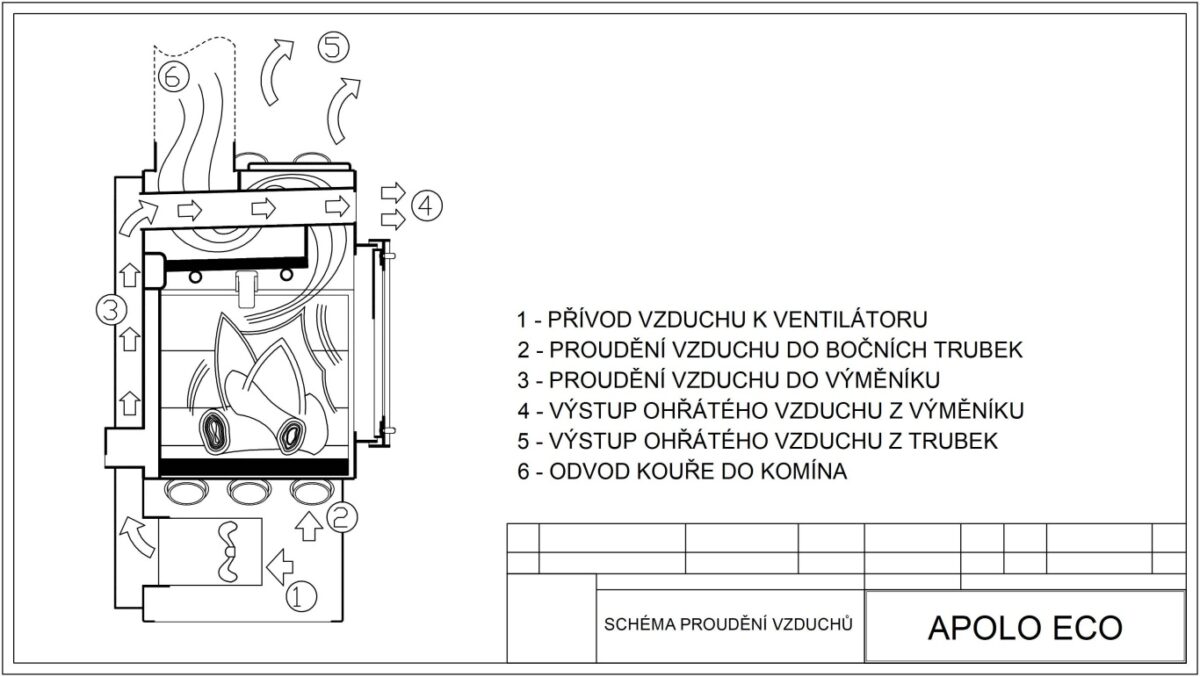 6
5
4
3
2
1

1 - PŘÍVOD VZDUCHU K VENTILÁTORU
2 - PROUDĚNÍ VZDUCHU DO BOČNÍCH TRUBEK
3 - PROUDĚNÍ VZDUCHU DO VÝMĚNÍKU
4 - VÝSTUP OHŘÁTÉHO VZDUCHU Z VÝMĚNÍKU
5 - VÝSTUP OHŘÁTÉHO VZDUCHU Z TRUBEK
6 - ODVOD KOUŘE DO KOMÍNA

SCHÉMA PROUDĚNÍ VZDUCHŮ

APOLO ECO