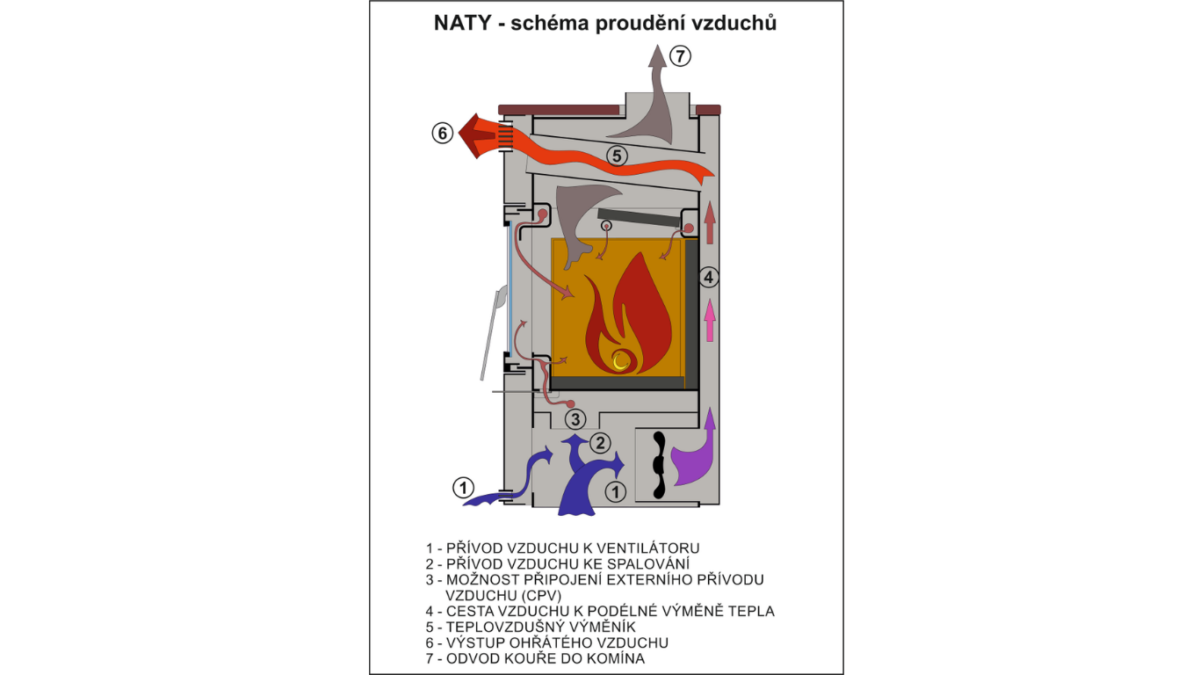 NATY - schéma proudění vzduchů

7

6

5

4

3

2

1

1

1 - PŘÍVOD VZDUCHU K VENTILÁTORU
2 - PŘÍVOD VZDUCHU KE SPALOVÁNÍ
3 - MOŽNOST PŘIPOJENÍ EXTERNÍHO PŘÍVODU VZDUCHU (CPV)
4 - CESTA VZDUCHU K PODÉLNÉ VÝMĚNĚ TEPLA
5 - TEPLOVZDUŠNÝ VÝMĚNÍK
6 - VÝSTUP OHŘÁTÉHO VZDUCHU
7 - ODVOD KOUŘE DO KOMÍNA